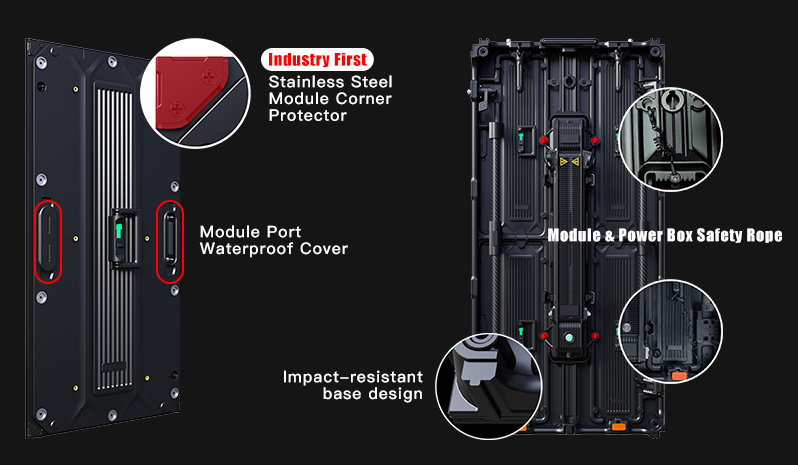 Industry First
Stainless Steel Module Corner Protector

Module Port Waterproof Cover

Module & Power Box Safety Rope

Impact-resistant base design