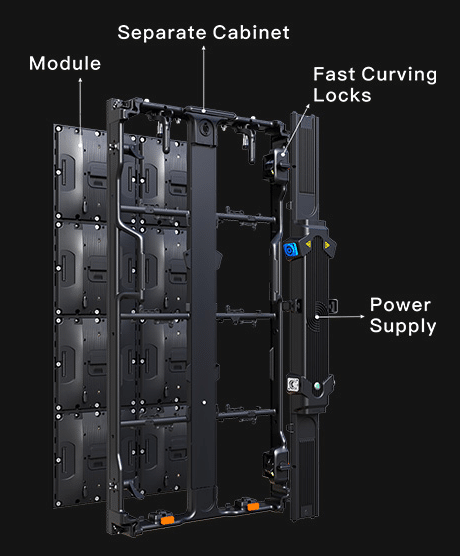 Separate Cabinet

Module

Fast Curving Locks

Power Supply